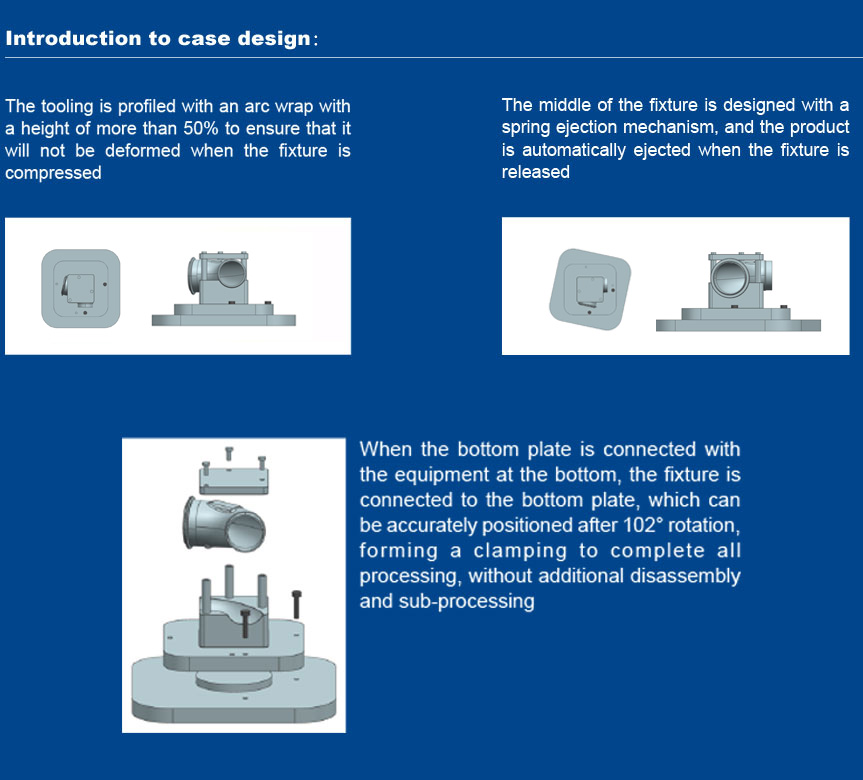 Introduction to case design:

The tooling is profiled with an arc wrap with a height of more than 50% to ensure that it will not be deformed when the fixture is compressed

The middle of the fixture is designed with a spring ejection mechanism, and the product is automatically ejected when the fixture is released

When the bottom plate is connected with the equipment at the bottom, the fixture is connected to the bottom plate, which can be accurately positioned after 102° rotation, forming a clamping to complete all processing, without additional disassembly and sub-processing