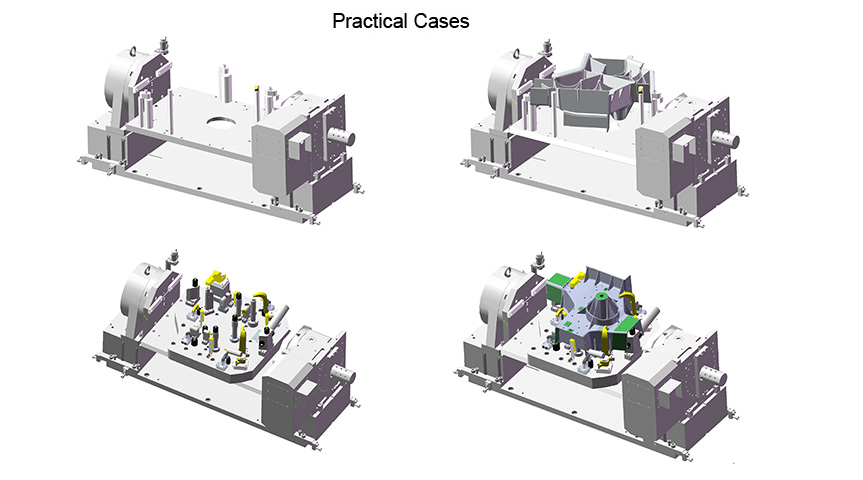 Practical Cases